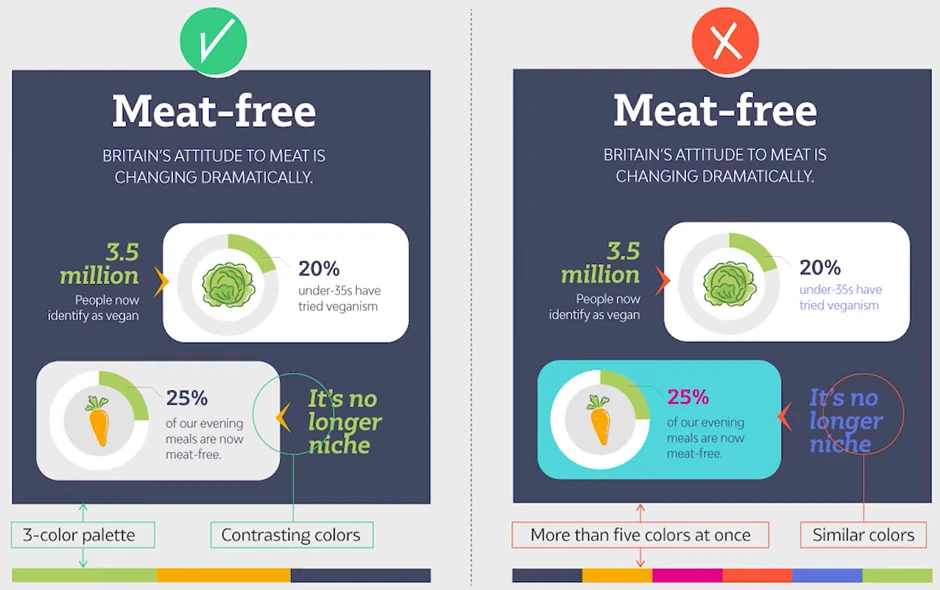 Meat-free

BRITAIN'S ATTITUDE TO MEAT IS CHANGING DRAMATICALLY.

3.5 million
People now identify as vegan

20%
under-35s have tried veganism

25%
of our evening meals are now meat-free.

It's no longer niche

3-color palette

Contrasting colors

Meat-free

BRITAIN'S ATTITUDE TO MEAT IS CHANGING DRAMATICALLY.

3.5 million
People now identify as vegan

20%
under-35s have tried veganism

25%
of our evening meals are now meat-free.

It's no longer niche

More than five colors at once

Similar colors