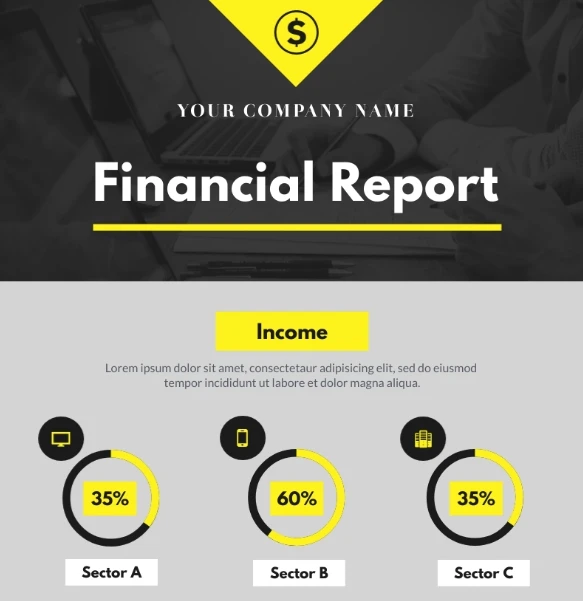 $

YOUR COMPANY NAME

Financial Report

Income

Lorem ipsum dolor sit amet, consectetaur adipisicing elit, sed do eiusmod tempor incididunt ut labore et dolor magna aliqua.

35%

Sector A

60%

Sector B

35%

Sector C